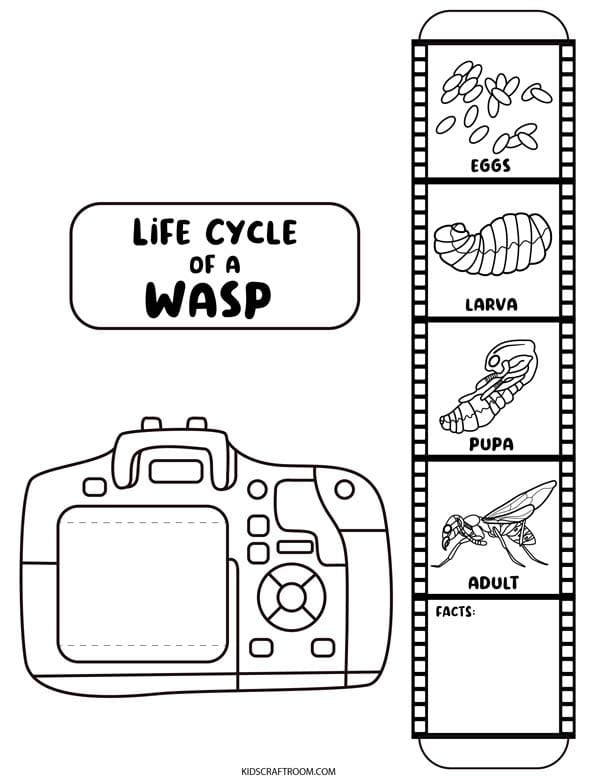 LiFE CYCLE OF A WASP

EGGS

LARVA

PUPA

ADULT

FACTS:

KIDSCRAFTROOM.COM